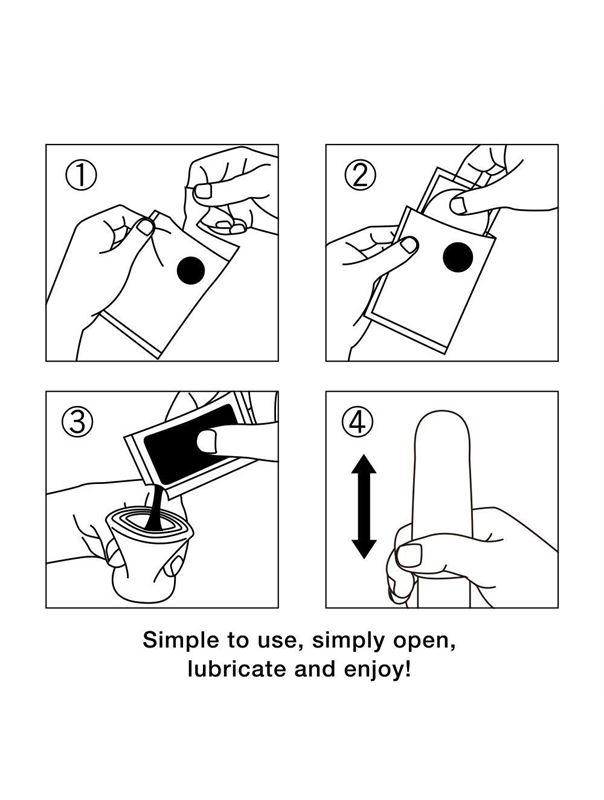 ①

②

③

④

Simple to use, simply open, lubricate and enjoy!