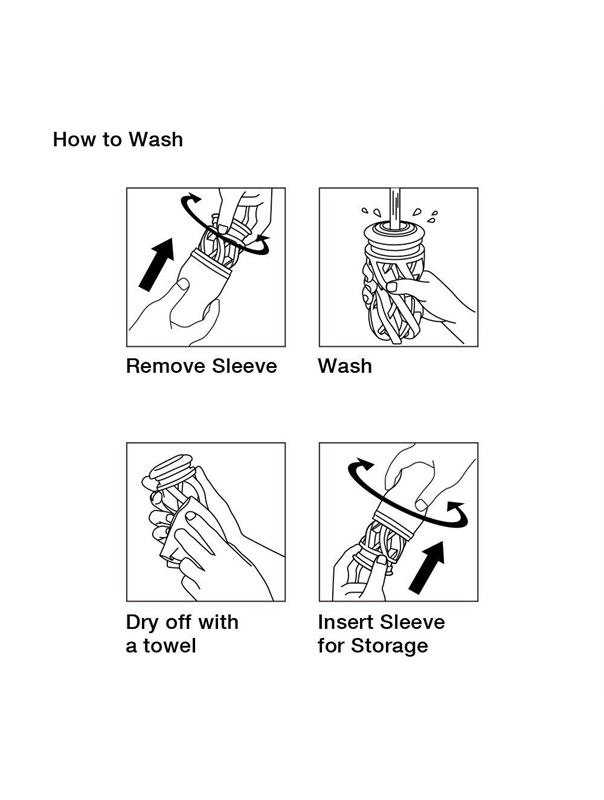 How to Wash

Remove Sleeve

Wash

Dry off with a towel

Insert Sleeve for Storage